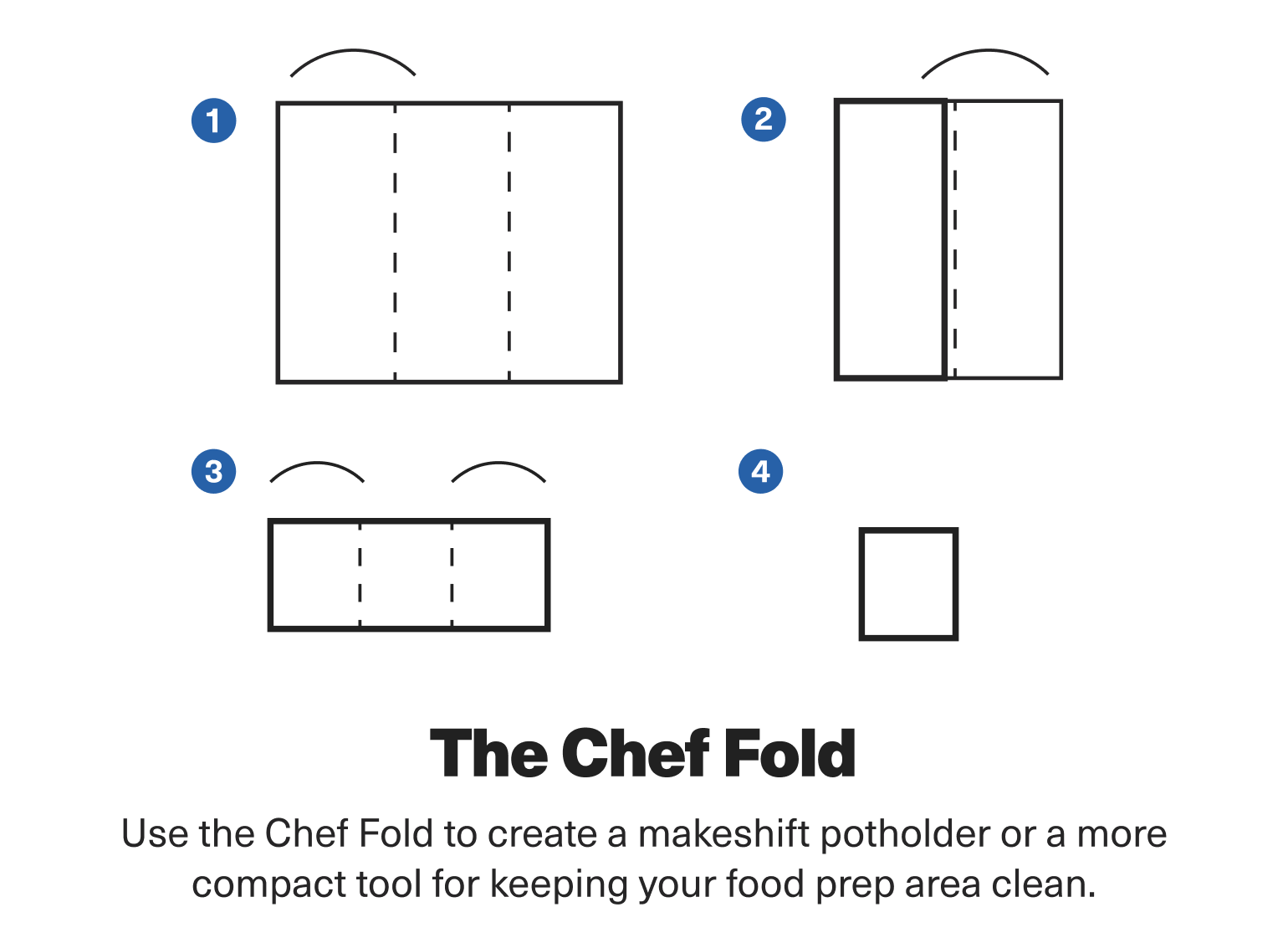 1

2

3

4

The Chef Fold

Use the Chef Fold to create a makeshift potholder or a more compact tool for keeping your food prep area clean.